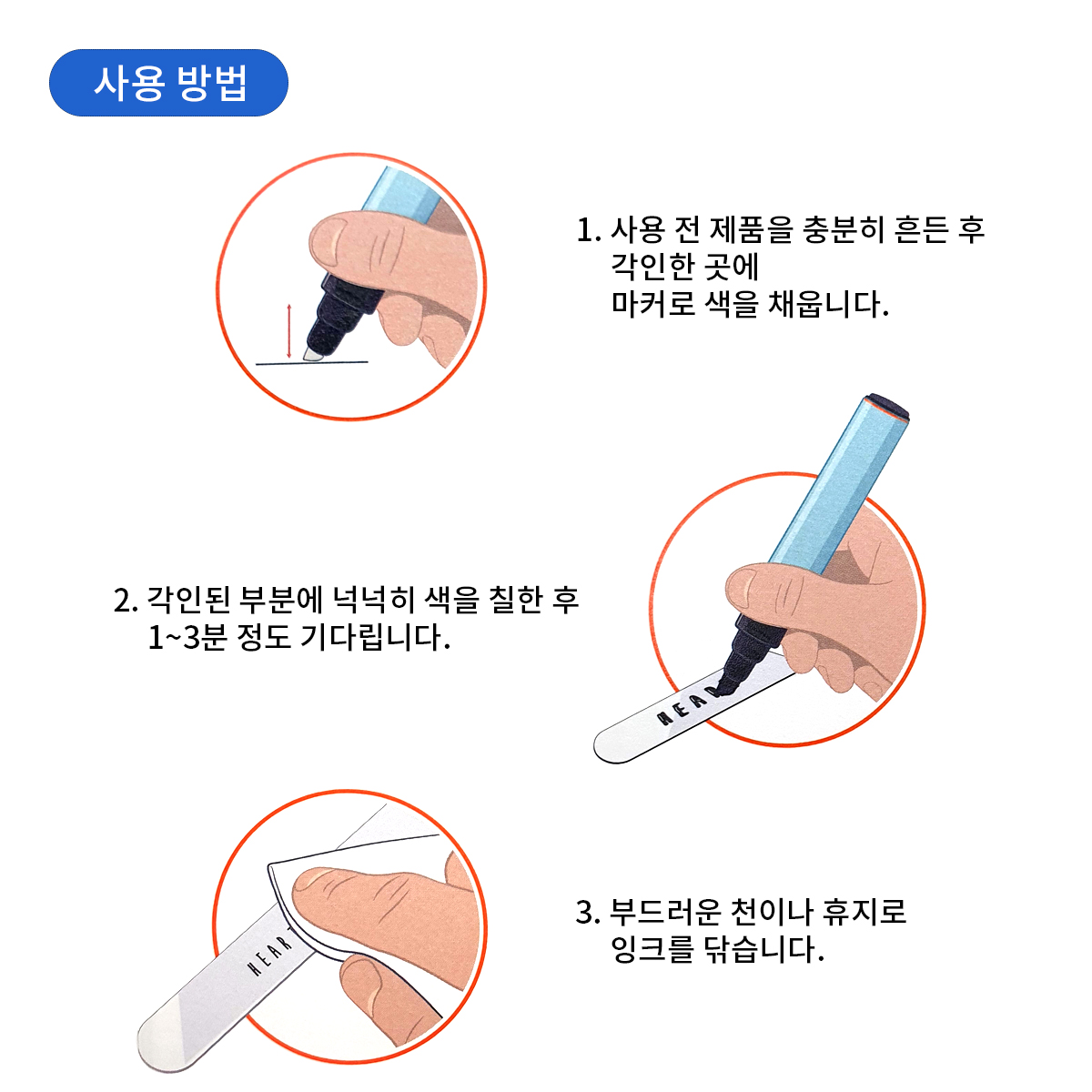 사용 방법

1. 사용 전 제품을 충분히 흔든 후
각인한 곳에
마커로 색을 채웁니다.

2. 각인된 부분에 넉넉히 색을 칠한 후
1~3분 정도 기다립니다.

HEAR

3. 부드러운 천이나 휴지로
잉크를 닦습니다.

HEAR