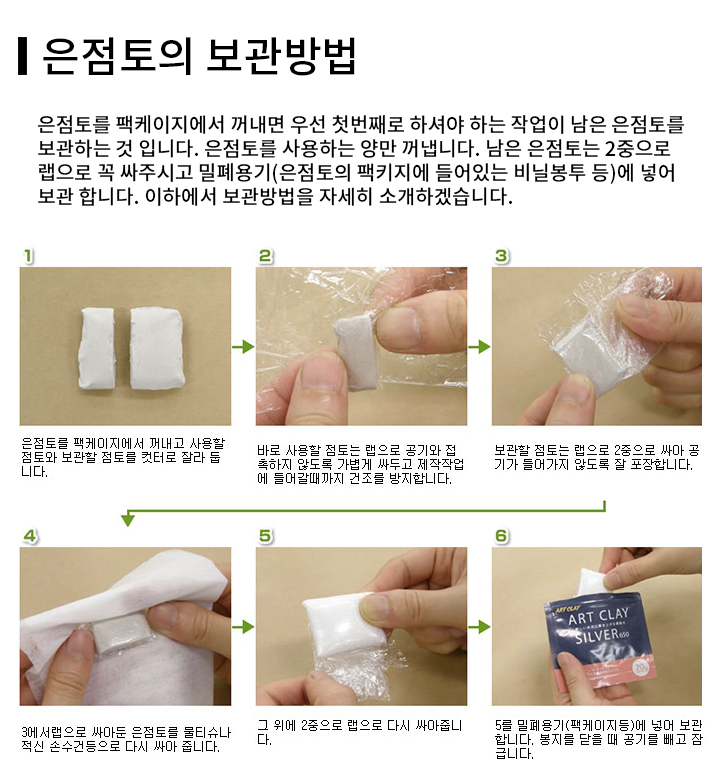 은점토의 보관방법

은점토를 팩케이지에서 꺼내면 우선 첫번째로 하셔야 하는 작업이 남은 은점토를 보관하는 것 입니다. 은점토를 사용하는 양만 꺼냅니다. 남은 은점토는 2중으로 랩으로 꼭 싸주시고 밀폐용기(은점토의 팩키지에 들어있는 비닐봉투 등)에 넣어 보관 합니다. 이하에서 보관방법을 자세히 소개하겠습니다.

1

은점토를 팩케이지에서 꺼내고 사용할 점토와 보관할 점토를 컷터로 잘라 둡니다.

2

바로 사용할 점토는 랩으로 공기와 접촉하지 않도록 가볍게 싸두고 제작작업에 들어갈때까지 건조를 방지합니다.

3

보관할 점토는 랩으로 2중으로 싸아 공기가 들어가지 않도록 잘 포장합니다.

4

3에서랩으로 싸아둔 은점토를 물티슈나 적신 손수건등으로 다시 싸아 줍니다.

5

그 위에 2중으로 랩으로 다시 싸아줍니다.

6

ART CLAY
ART CLAY
SILVER 650
20g

5를 밀폐용기(팩케이지등)에 넣어 보관합니다. 봉지를 닫을 때 공기를 빼고 잠급니다.