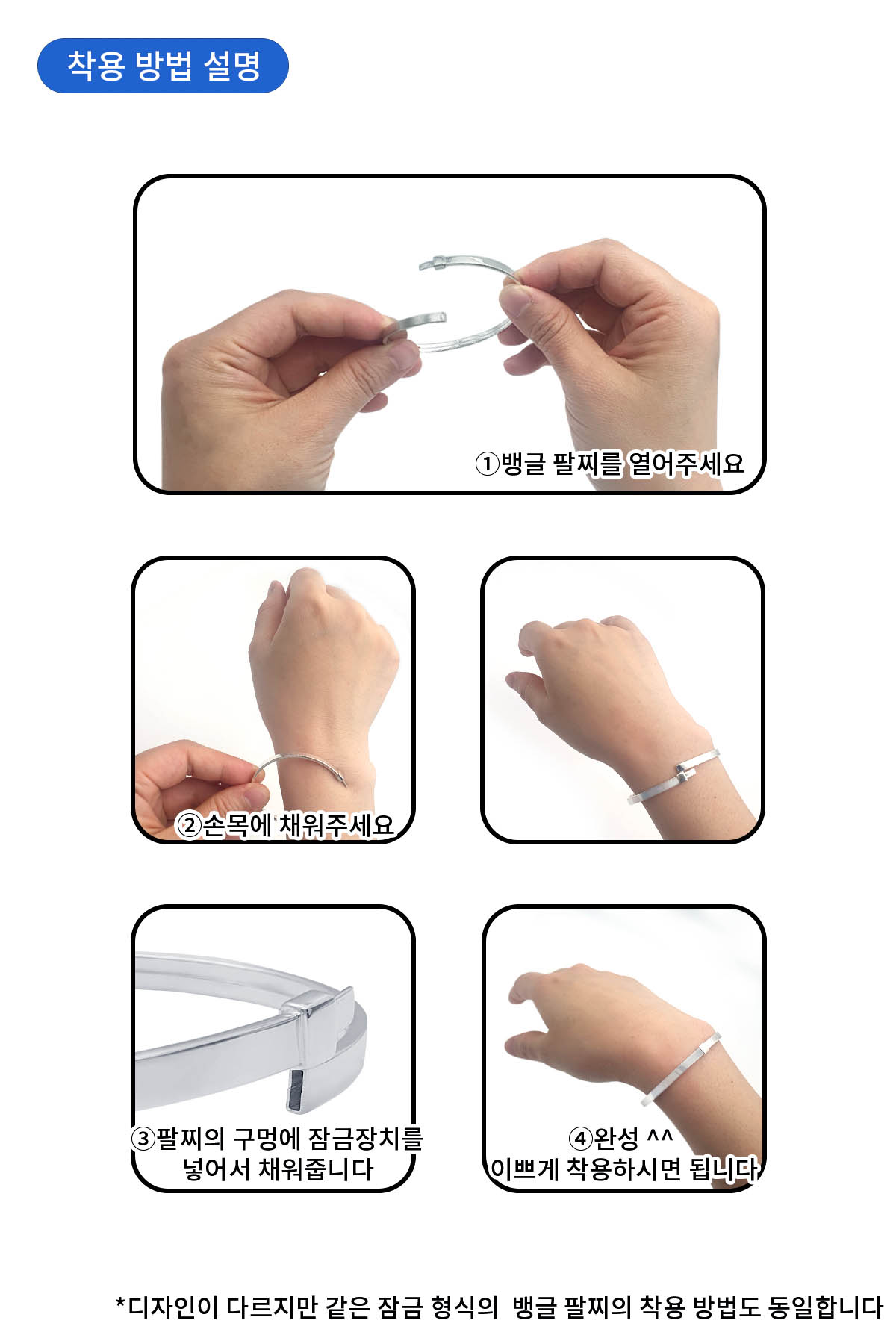 착용 방법 설명

①뱅글 팔찌를 열어주세요

②손목에 채워주세요

③팔찌의 구멍에 잠금장치를 넣어서 채워줍니다

④완성 ^^
이쁘게 착용하시면 됩니다

*디자인이 다르지만 같은 잠금 형식의 뱅글 팔찌의 착용 방법도 동일합니다